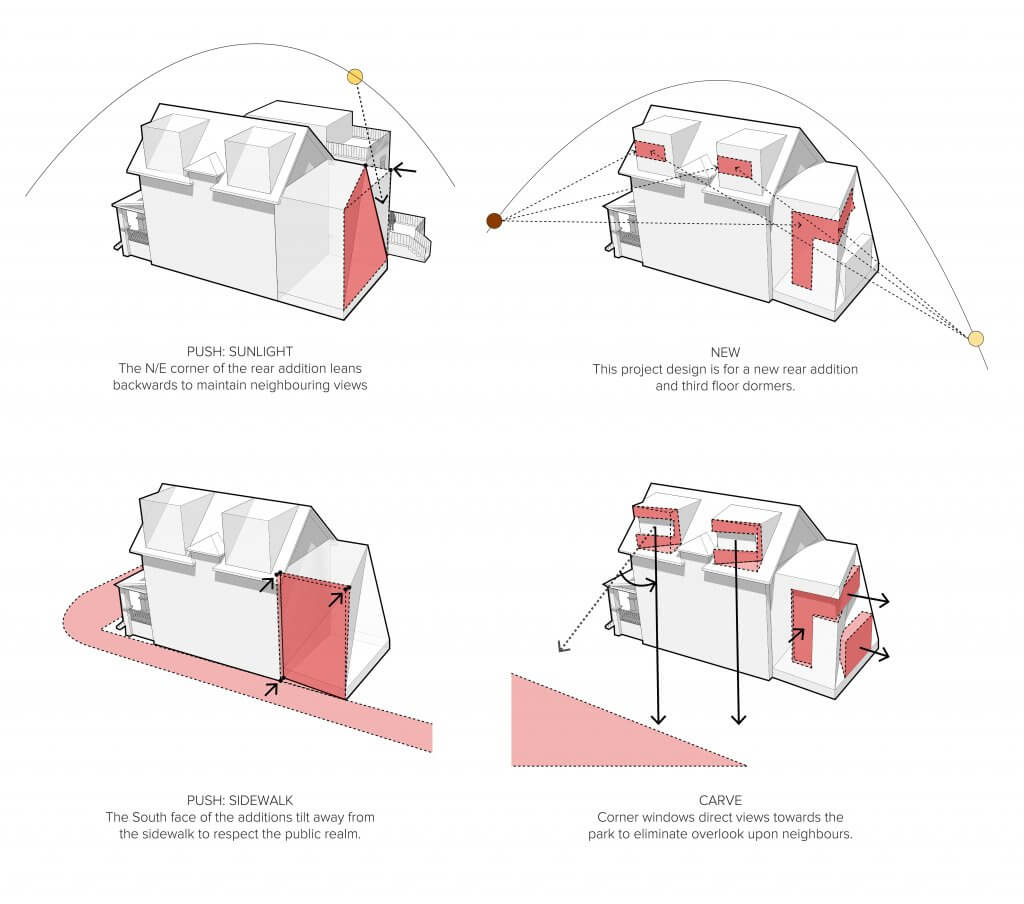 PUSH: SUNLIGHT
The N/E corner of the rear addition leans backwards to maintain neighbouring views

NEW
This project design is for a new rear addition and third floor dormers.

PUSH: SIDEWALK
The South face of the additions tilt away from the sidewalk to respect the public realm.

CARVE
Corner windows direct views towards the park to eliminate overlook upon neighbours.